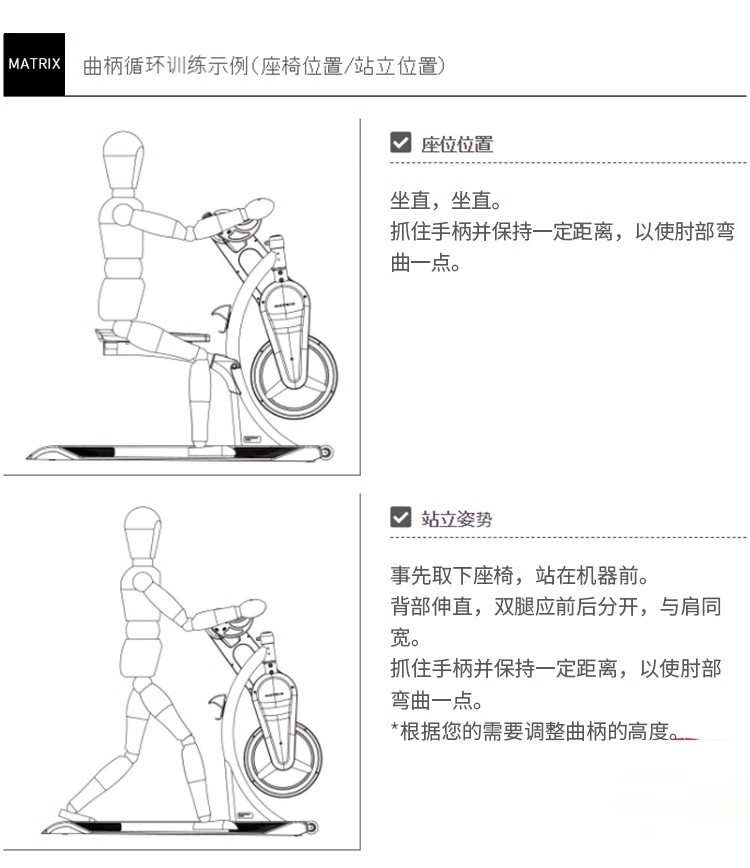 MATRIX 曲柄循环训练示例(座椅位置/站立位置)

座位位置

坐直，坐直。
抓住手柄并保持一定距离，以使肘部弯曲一点。

站立姿势

事先取下座椅，站在机器前。
背部伸直，双腿应前后分开，与肩同宽。
抓住手柄并保持一定距离，以使肘部弯曲一点。
*根据您的需要调整曲柄的高度。