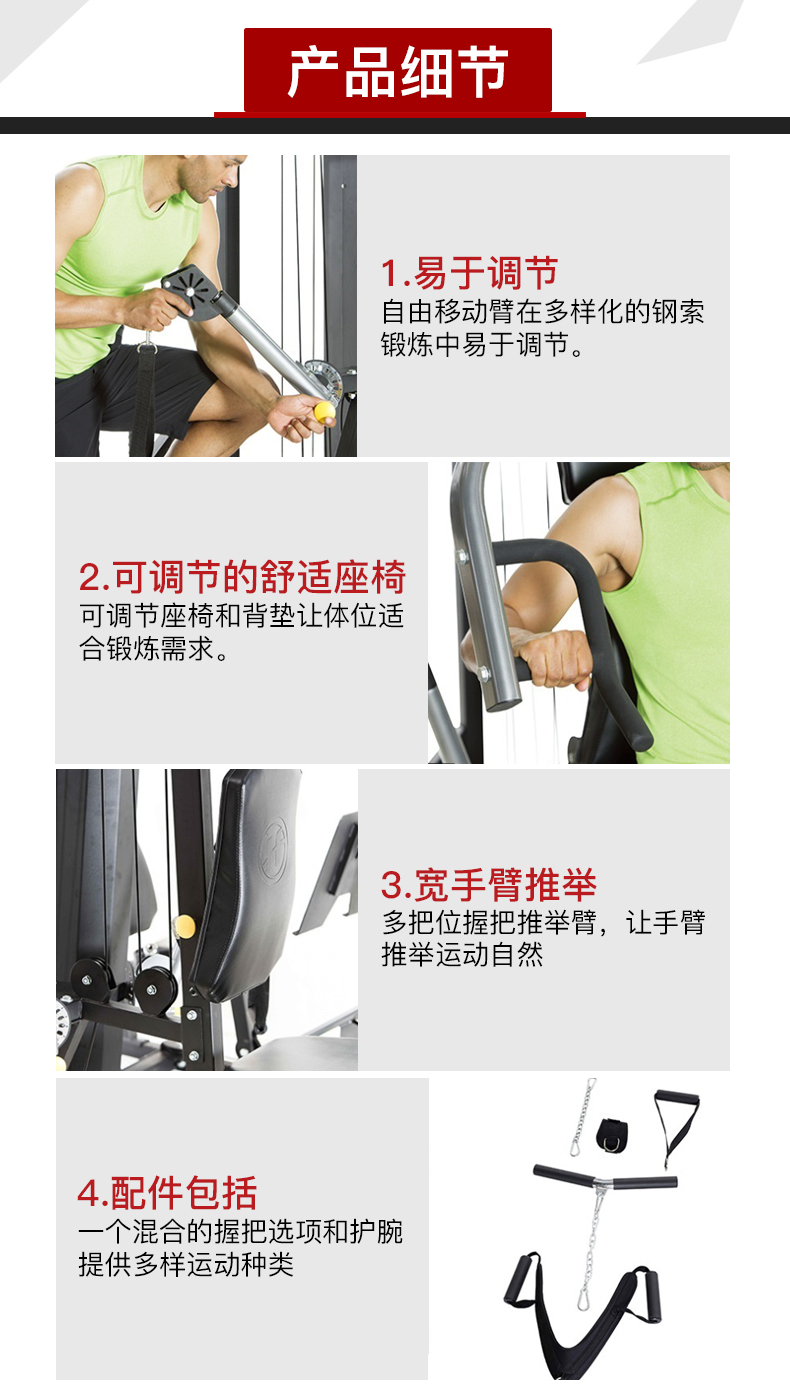 产品细节

1.易于调节
自由移动臂在多样化的钢索锻炼中易于调节。

2.可调节的舒适座椅
可调节座椅和背垫让体位适合锻炼需求。

3.宽手臂推举
多把位握把推举臂，让手臂推举运动自然

4.配件包括
一个混合的握把选项和护腕提供多样运动种类